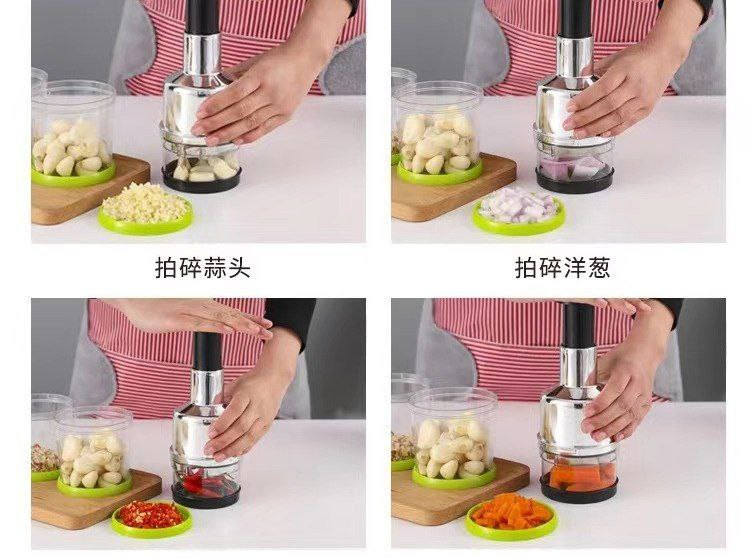 拍碎蒜头

拍碎洋葱