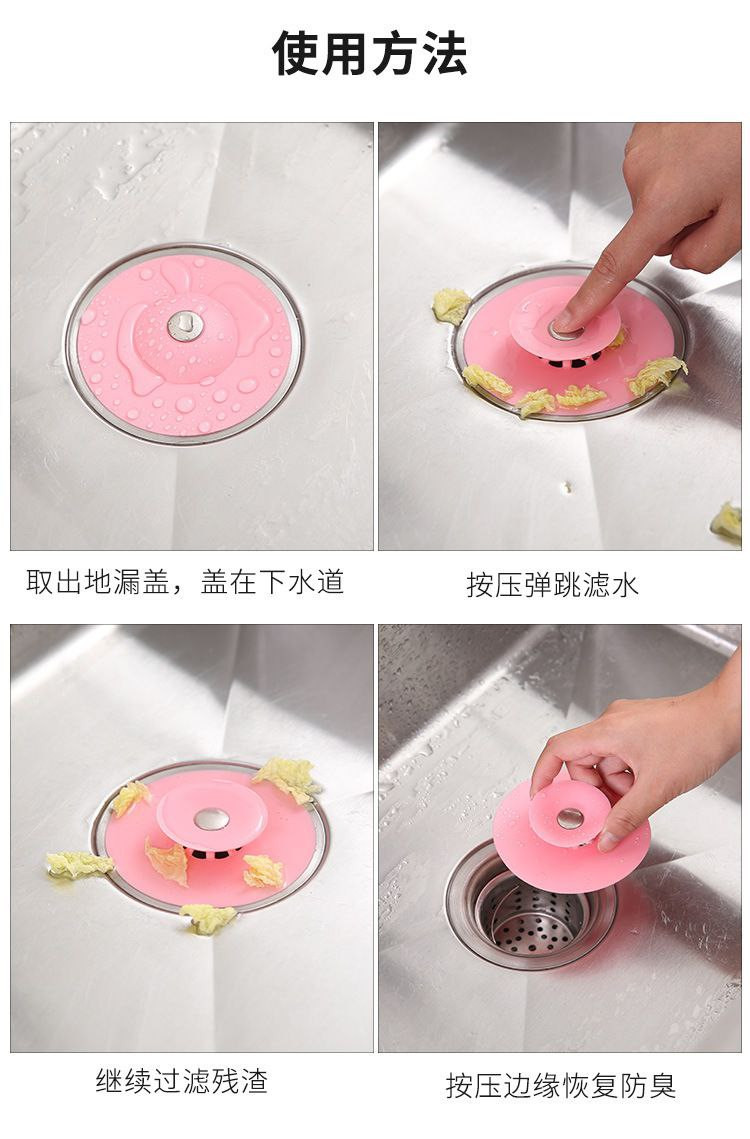 使用方法

取出地漏盖，盖在下水道

按压弹跳滤水

继续过滤残渣

按压边缘恢复防臭